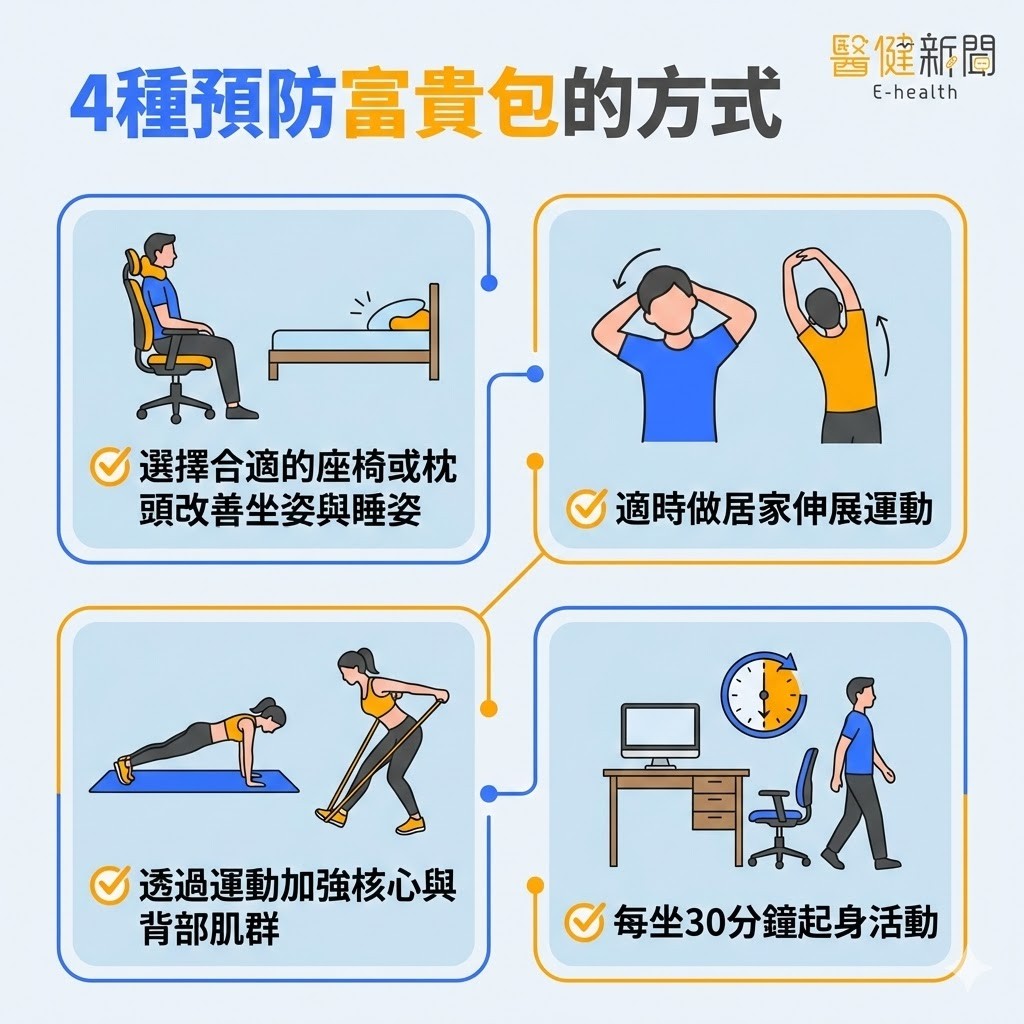 4種預防富貴包的方式

醫健新聞
E-health

選擇合適的座椅或枕頭改善坐姿與睡姿

適時做居家伸展運動

透過運動加強核心與背部肌群

每坐30分鐘起身活動