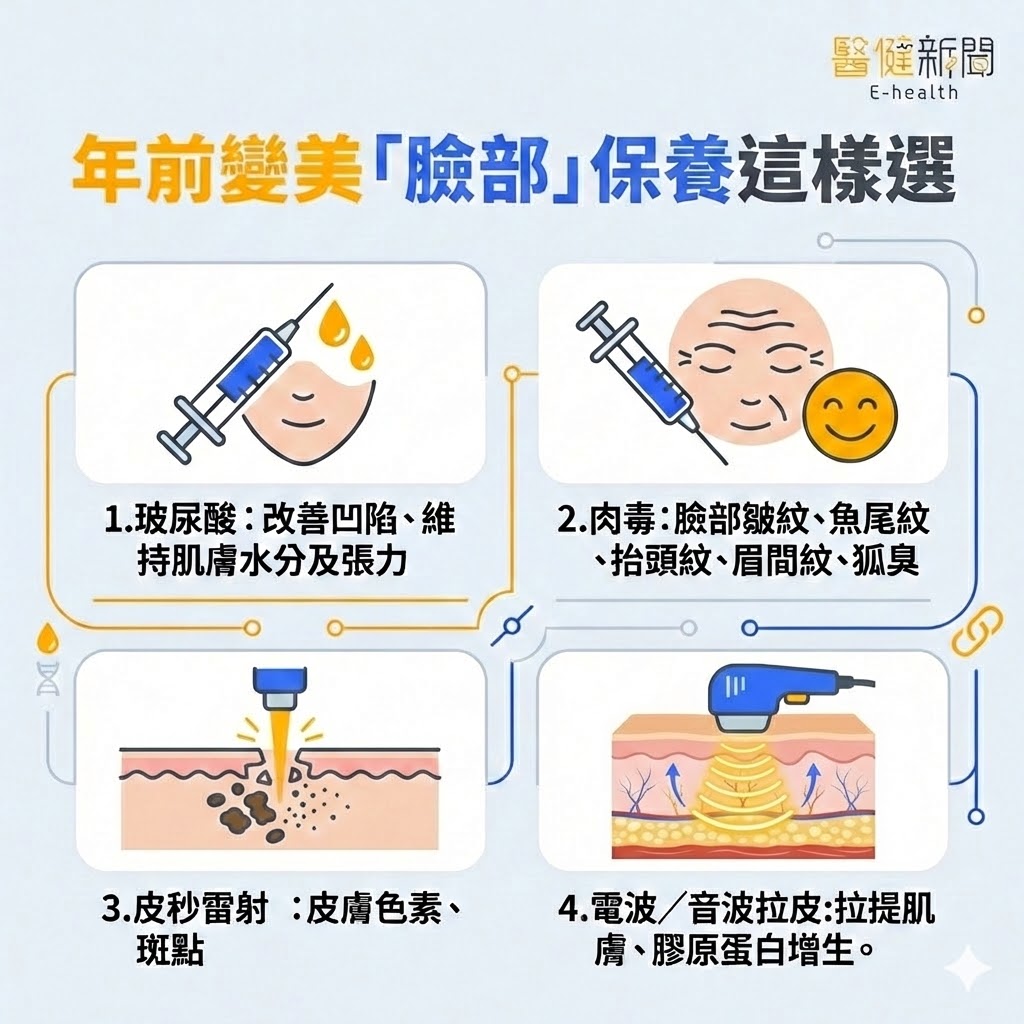 醫健新聞
E-health

年前變美「臉部」保養這樣選

1.玻尿酸：改善凹陷、維持肌膚水分及張力

2.肉毒：臉部皺紋、魚尾紋、抬頭紋、眉間紋、狐臭

3.皮秒雷射 ：皮膚色素、斑點

4.電波／音波拉皮:拉提肌膚、膠原蛋白增生。